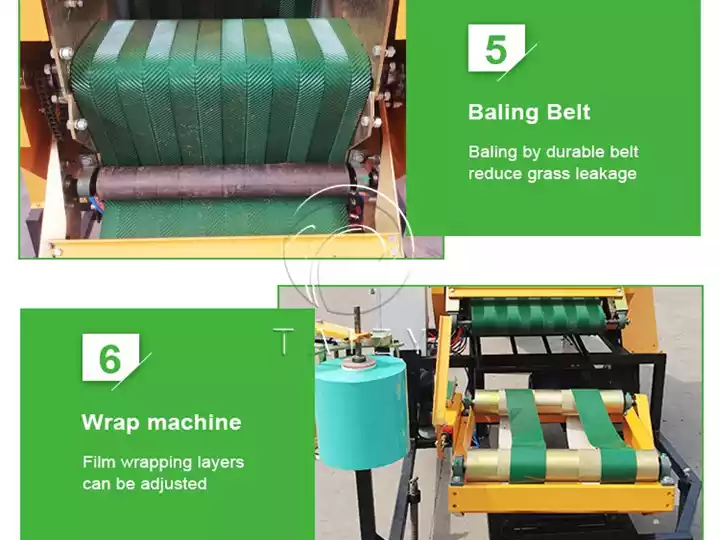 5

Baling Belt

Baling by durable belt reduce grass leakage

6

Wrap machine

Film wrapping layers can be adjusted